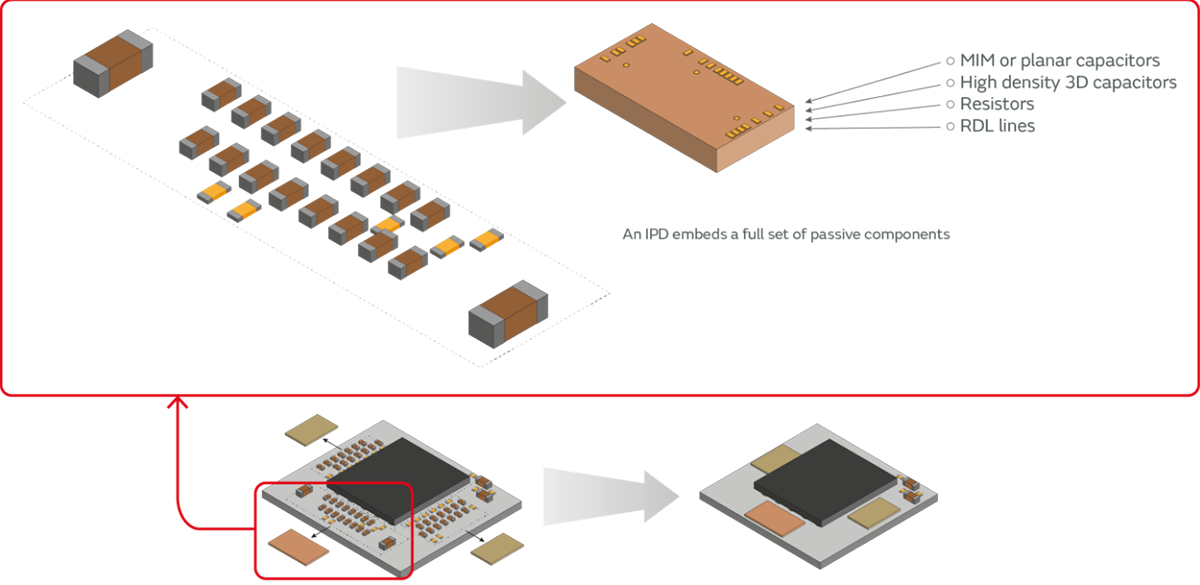 ○ MIM or planar capacitors
○ High density 3D capacitors
○ Resistors
○ RDL lines

An IPD embeds a full set of passive components