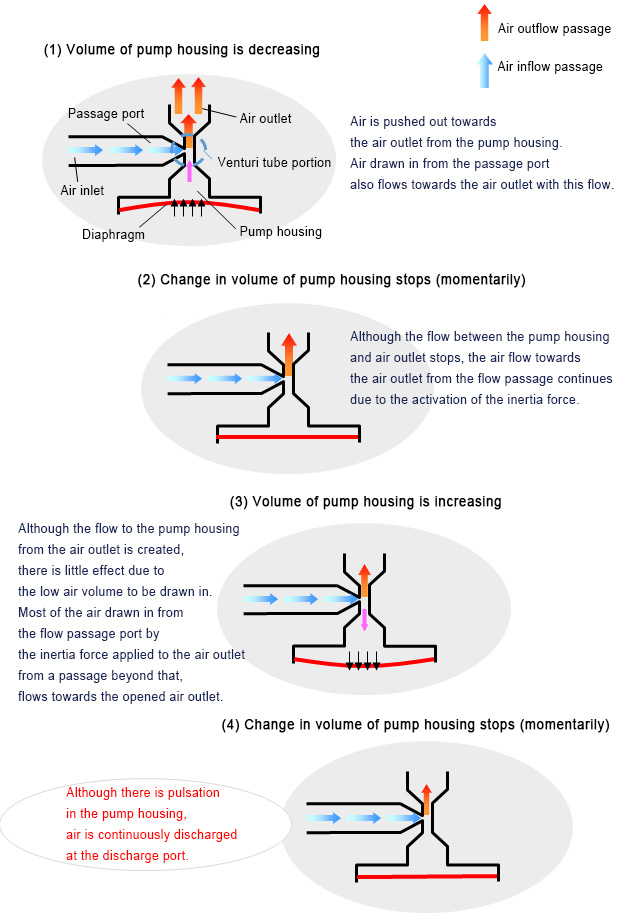 Air outflow passage

Air inflow passage

(1) Volume of pump housing is decreasing

Passage port

Air outlet

Venturi tube portion

Air inlet

Diaphragm

Pump housing

Air is pushed out towards the air outlet from the pump housing. Air drawn in from the passage port also flows towards the air outlet with this flow.

(2) Change in volume of pump housing stops (momentarily)

Although the flow between the pump housing and air outlet stops, the air flow towards the air outlet from the flow passage continues due to the activation of the inertia force.

(3) Volume of pump housing is increasing

Although the flow to the pump housing from the air outlet is created, there is little effect due to the low air volume to be drawn in. Most of the air drawn in from the flow passage port by the inertia force applied to the air outlet from a passage beyond that, flows towards the opened air outlet.

(4) Change in volume of pump housing stops (momentarily)

Although there is pulsation in the pump housing, air is continuously discharged at the discharge port.