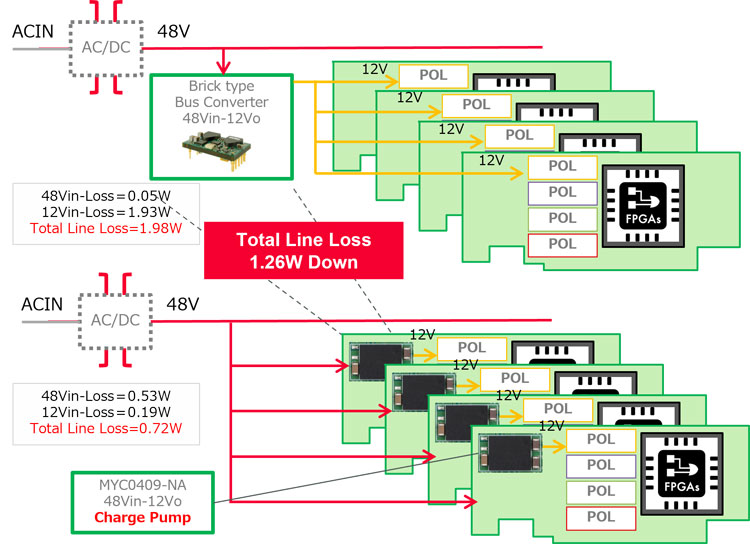 ACIN
AC/DC
48V

Brick type
Bus Converter
48Vin-12Vo

12V
POL
12V
POL
12V
POL
12V
POL
POL
POL
POL
FPGAs

48Vin-Loss＝0.05W
12Vin-Loss＝1.93W
Total Line Loss=1.98W

Total Line Loss
1.26W Down

ACIN
AC/DC
48V

12V
POL
12V
POL
12V
POL
12V
POL
POL
POL
POL
FPGAs

48Vin-Loss＝0.53W
12Vin-Loss＝0.19W
Total Line Loss=0.72W

MYC0409-NA
48Vin-12Vo
Charge Pump