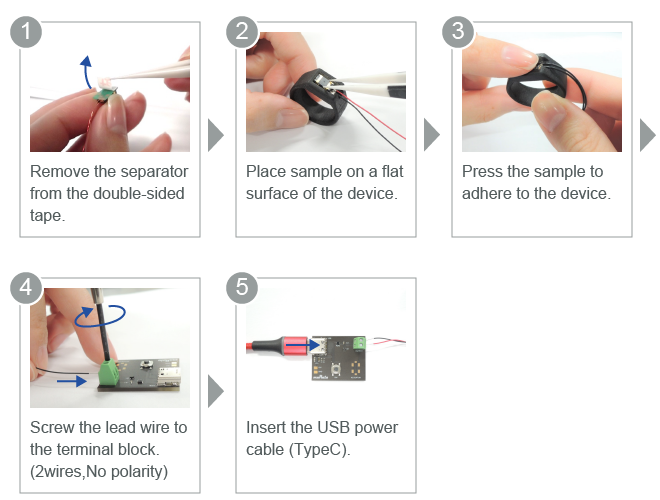 1

Remove the separator from the double-sided tape.

2

Place sample on a flat surface of the device.

3

Press the sample to adhere to the device.

4

Screw the lead wire to the terminal block. (2wires,No polarity)

5

Insert the USB power cable (TypeC).