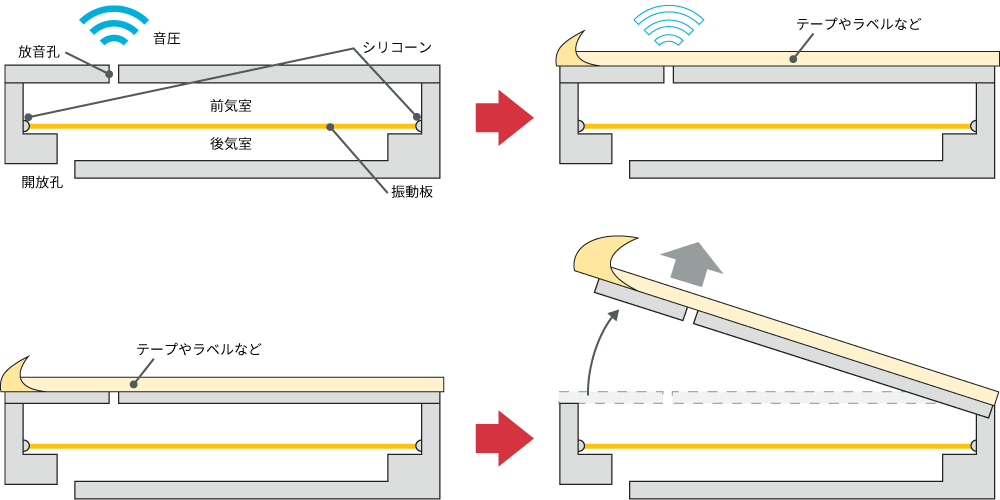 音圧
放音孔
シリコーン
前気室
後気室
開放孔
振動板

テープやラベルなど

テープやラベルなど