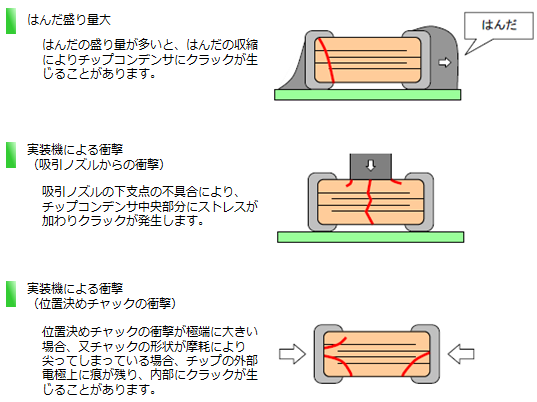 はんだ盛り量大

はんだの盛り量が多いと、はんだの収縮によりチップコンデンサにクラックが生じることがあります。

はんだ

実装機による衝撃
（吸引ノズルからの衝撃）

吸引ノズルの下支点の不具合により、チップコンデンサ中央部分にストレスが加わりクラックが発生します。

実装機による衝撃
（位置決めチャックの衝撃）

位置決めチャックの衝撃が極端に大きい場合、又チャックの形状が摩耗により尖ってしまっている場合、チップの外部電極上に痕が残り、内部にクラックが生じることがあります。