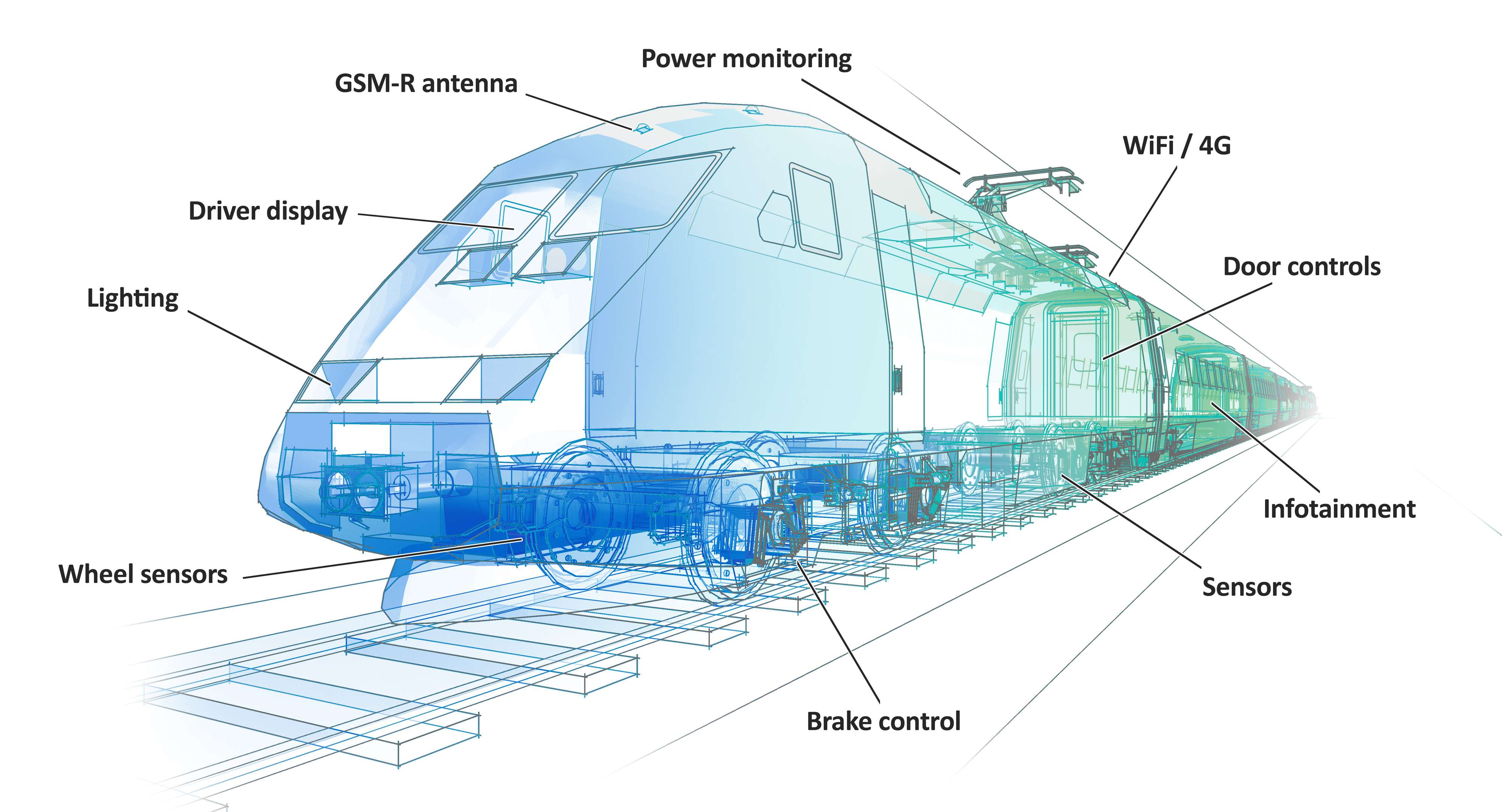 Power monitoring

GSM-R antenna

WiFi / 4G

Driver display

Door controls

Lighting

Infotainment

Wheel sensors

Sensors

Brake control